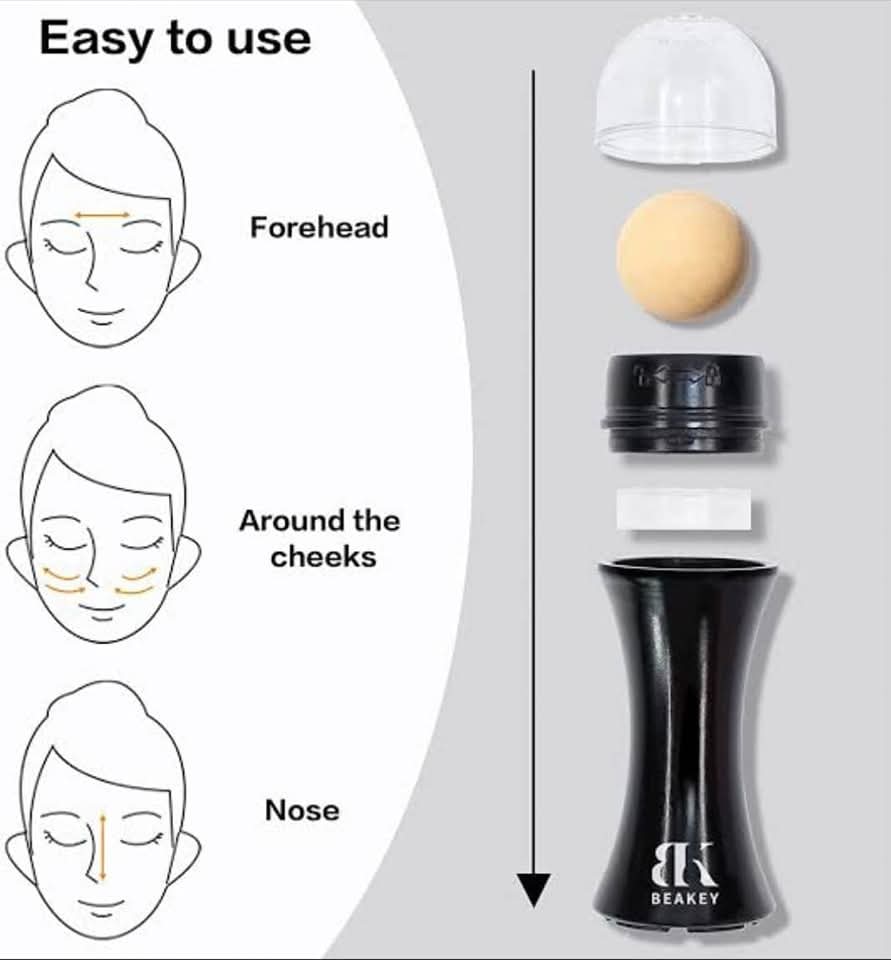 Easy to use

Forehead

Around the cheeks

Nose

BK
BEAKEY